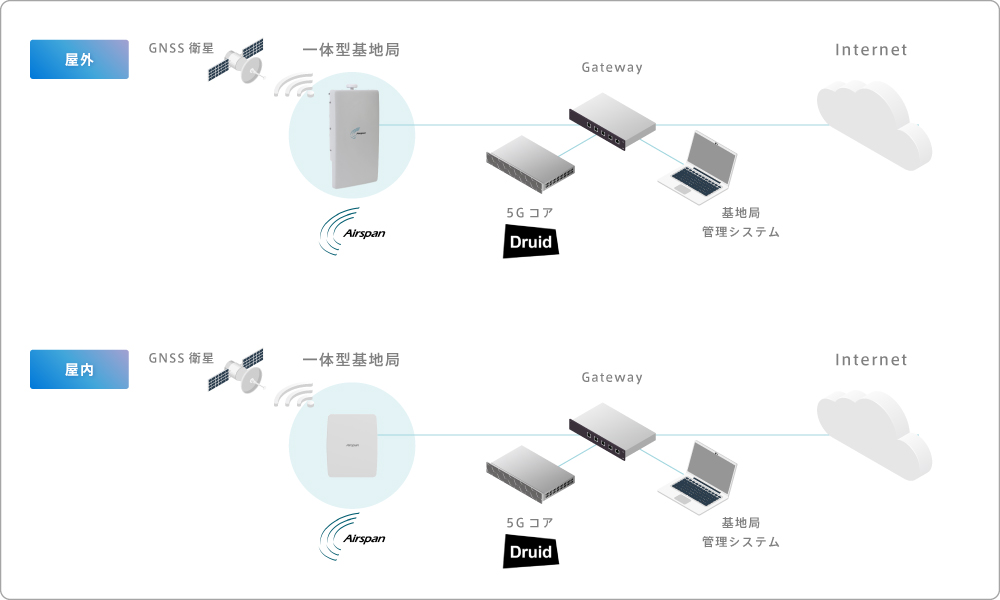 屋外

GNSS 衛星

一体型基地局

Gateway

Internet

Airspan

5G コア

Druid

基地局
管理システム

屋内

GNSS 衛星

一体型基地局

Gateway

Internet

Airspan

Airspan

5G コア

Druid

基地局
管理システム